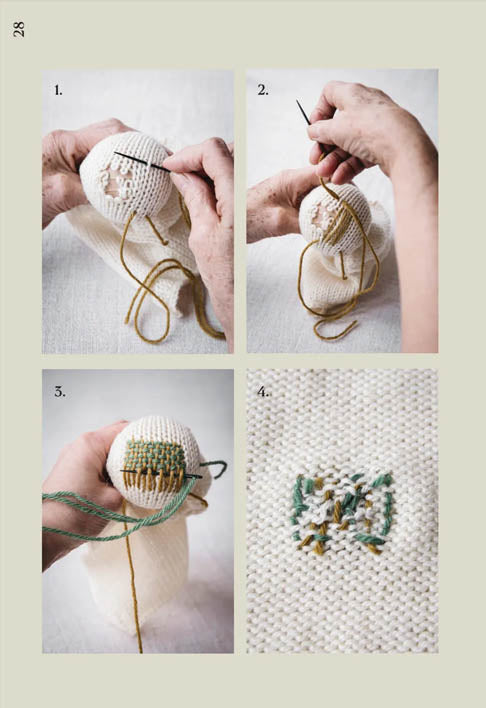 28

1.

2.

3.

4.